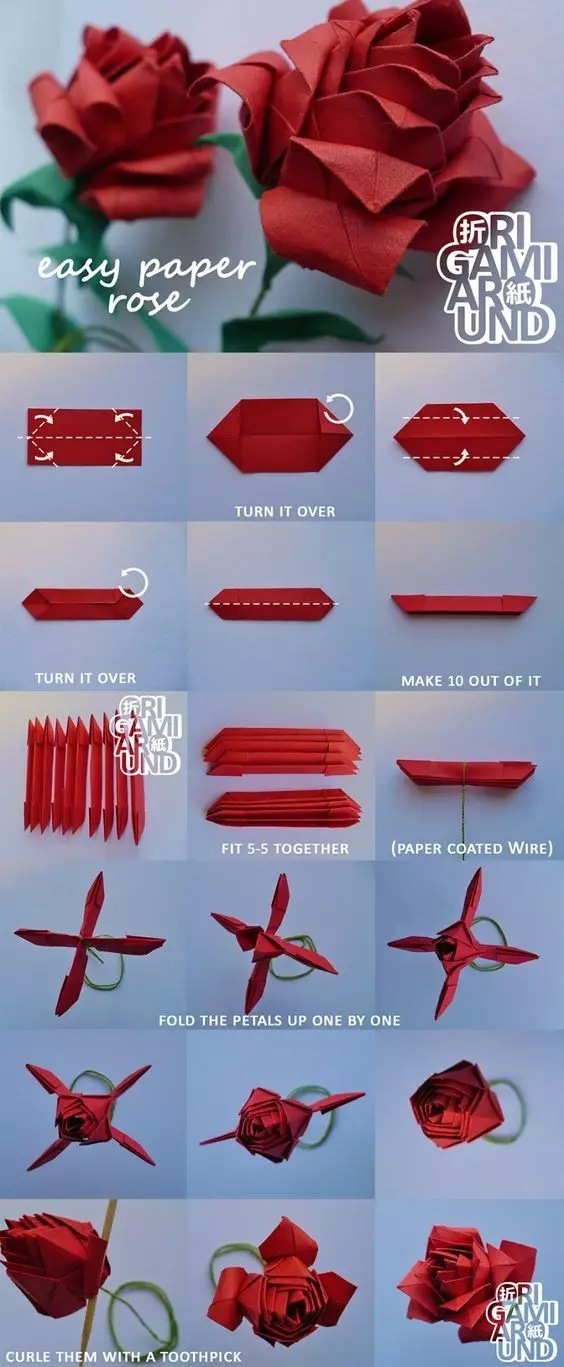 easy paper rose

折RI GAMI AR紙 UND

TURN IT OVER

TURN IT OVER

MAKE 10 OUT OF IT

折RI GAMI AR紙 UND

FIT 5-5 TOGETHER

(PAPER COATED WIRE)

FOLD THE PETALS UP ONE BY ONE

CURLE THEM WITH A TOOTHPICK

折RI GAMI AR紙 UND